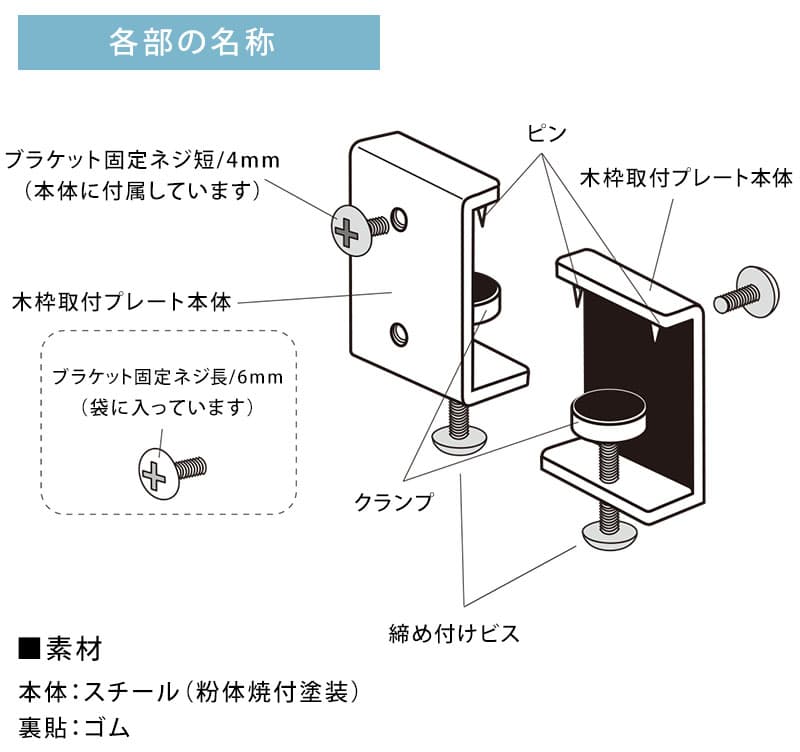 各部の名称

ブラケット固定ネジ短/4mm
（本体に付属しています）

ピン

木枠取付プレート本体

木枠取付プレート本体

ブラケット固定ネジ長/6mm
（袋に入っています）

クランプ

締め付けビス

■素材
本体：スチール（粉体焼付塗装）
裏貼：ゴム