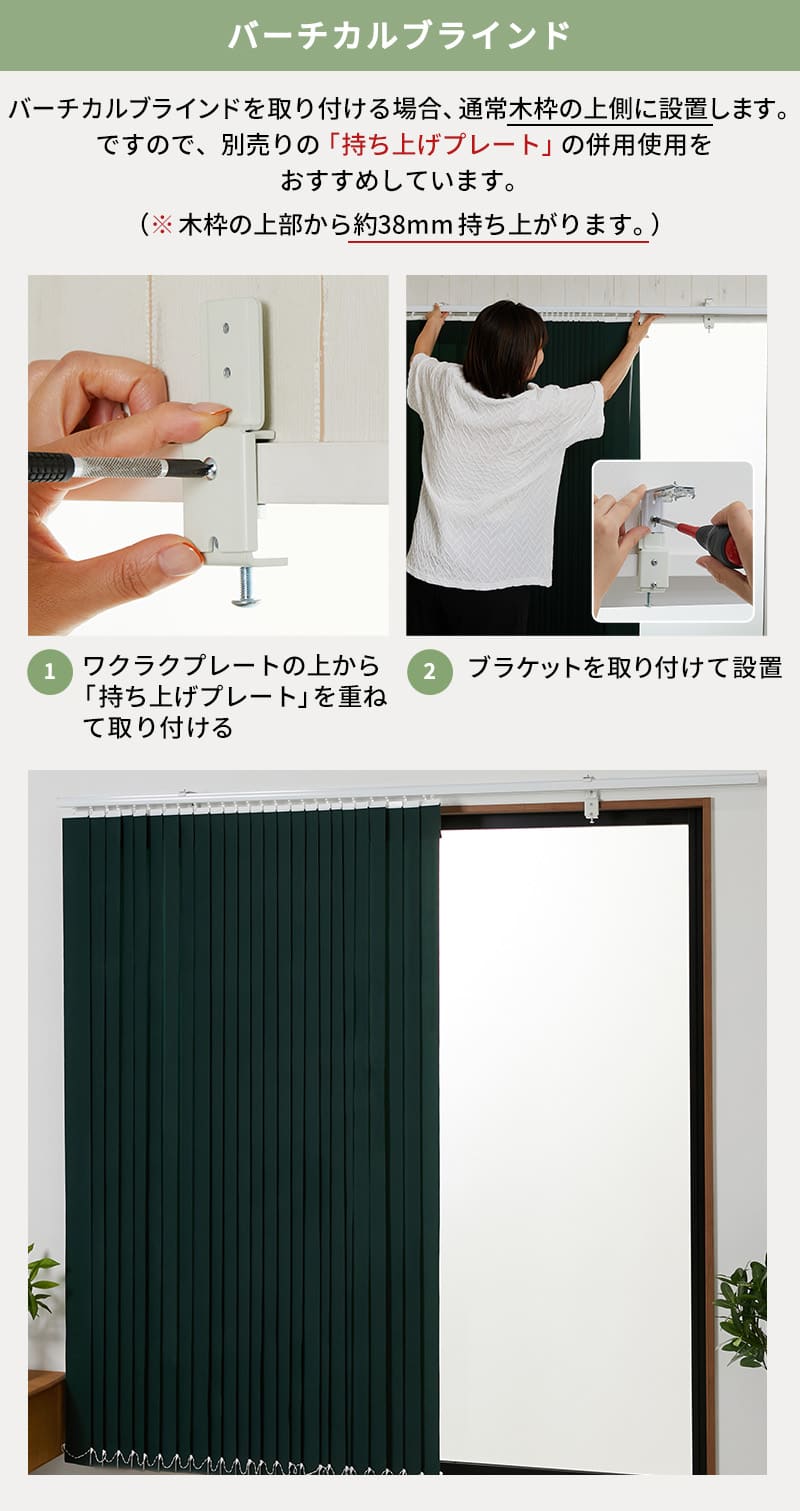 バーチカルブラインド

バーチカルブラインドを取り付ける場合、通常木枠の上側に設置します。ですので、別売りの「持ち上げプレート」の併用使用をおすすめしています。

（※木枠の上部から約38mm持ち上がります。）

1 ワクラクプレートの上から「持ち上げプレート」を重ねて取り付ける

2 ブラケットを取り付けて設置