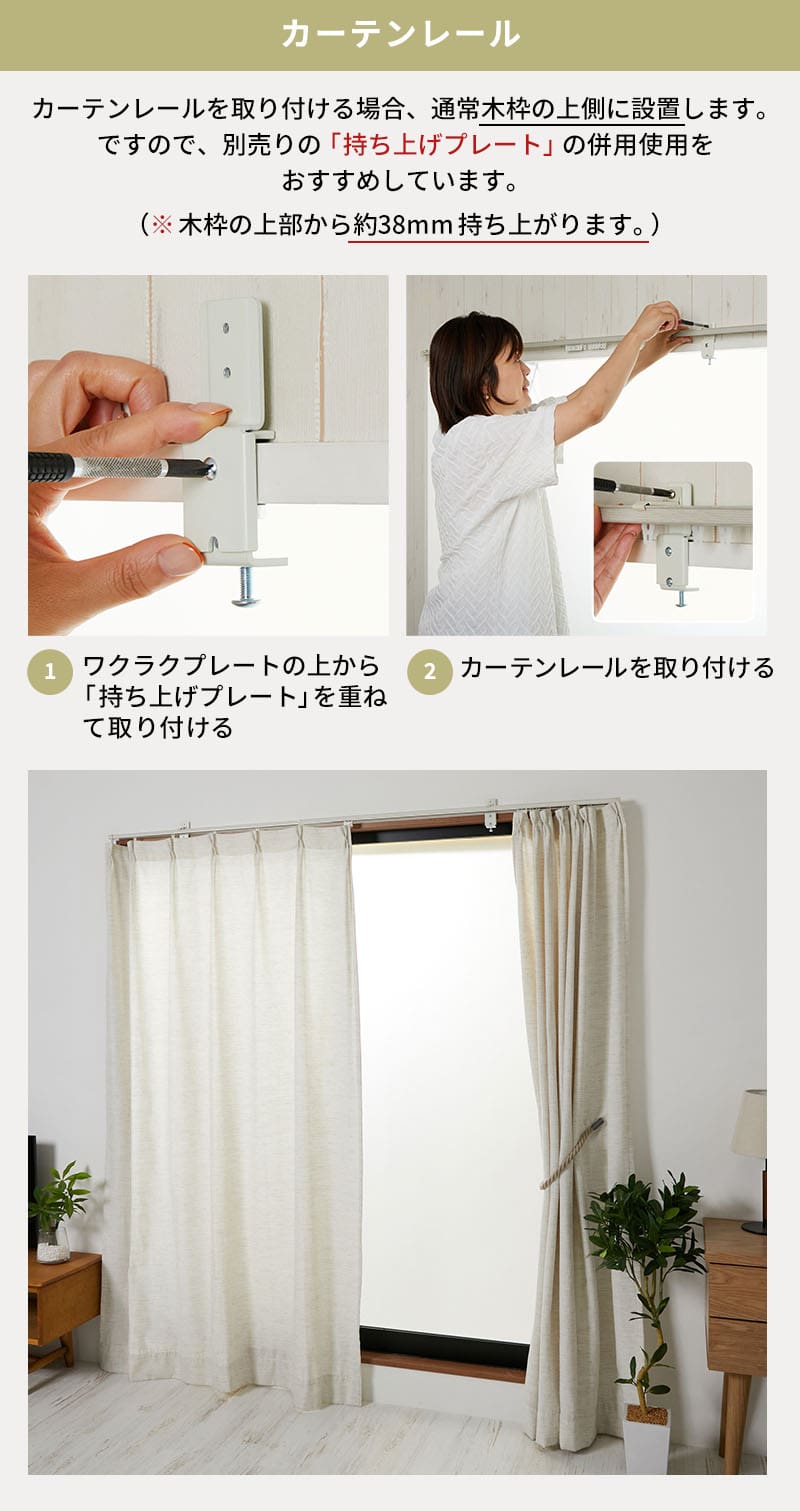 カーテンレール

カーテンレールを取り付ける場合、通常木枠の上側に設置します。ですので、別売りの「持ち上げプレート」の併用使用をおすすめしています。

（※木枠の上部から約38mm持ち上がります。）

1 ワクラクプレートの上から「持ち上げプレート」を重ねて取り付ける

2 カーテンレールを取り付ける