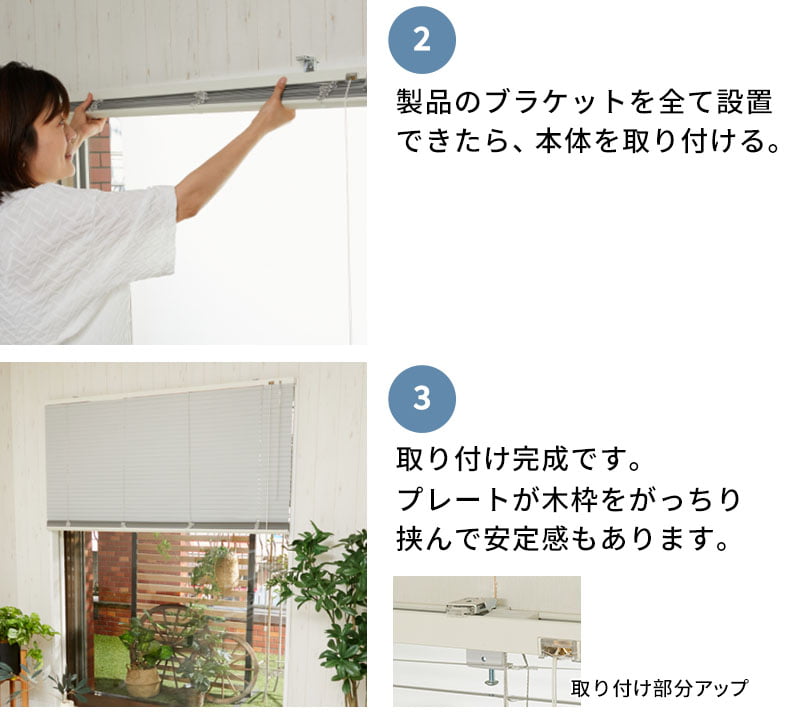 2

製品のブラケットを全て設置できたら、本体を取り付ける。

3

取り付け完成です。
プレートが木枠をがっちり挟んで安定感もあります。

取り付け部分アップ