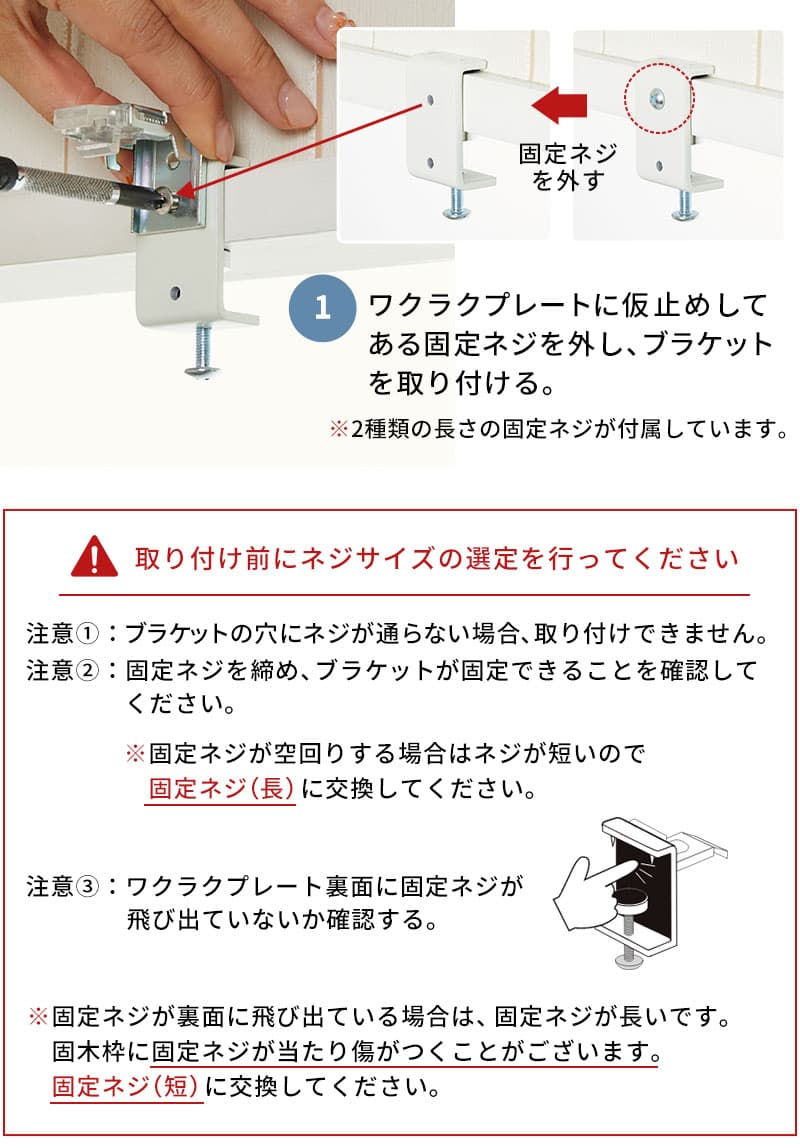 固定ネジを外す

1 ワクラクプレートに仮止めしてある固定ネジを外し、ブラケットを取り付ける。

※2種類の長さの固定ネジが付属しています。

取り付け前にネジサイズの選定を行ってください

注意①：ブラケットの穴にネジが通らない場合、取り付けできません。

注意②：固定ネジを締め、ブラケットが固定できることを確認してください。

※固定ネジが空回りする場合はネジが短いので固定ネジ(長)に交換してください。

注意③：ワクラクプレート裏面に固定ネジが飛び出ていないか確認する。

※固定ネジが裏面に飛び出ている場合は、固定ネジが長いです。固木枠に固定ネジが当たり傷がつくことがございます。固定ネジ(短)に交換してください。