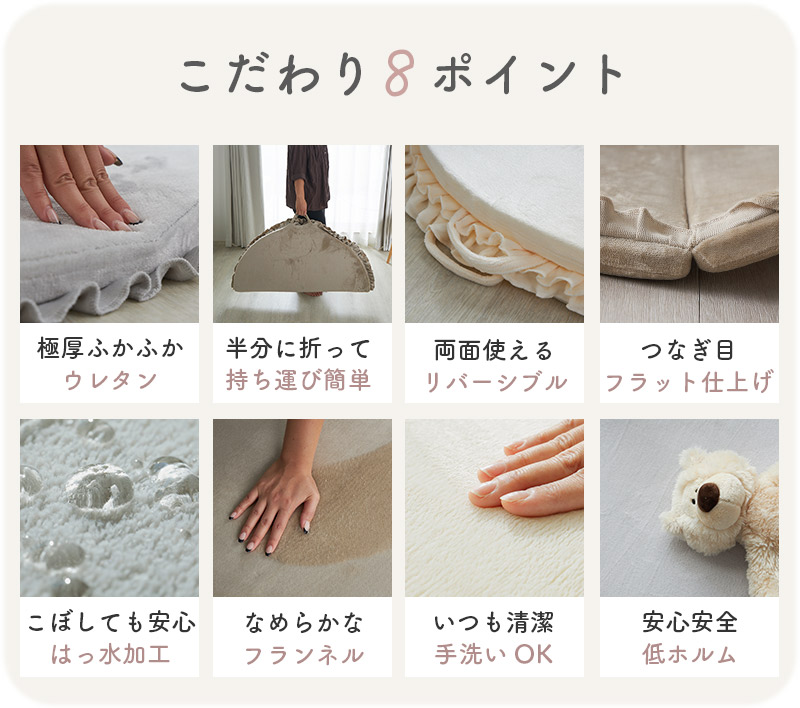 こだわり 8 ポイント

極厚ふかふか
ウレタン

半分に折って
持ち運び簡単

両面使える
リバーシブル

つなぎ目
フラット仕上げ

こぼしても安心
はっ水加工

なめらかな
フランネル

いつも清潔
手洗い OK

安心安全
低ホルム